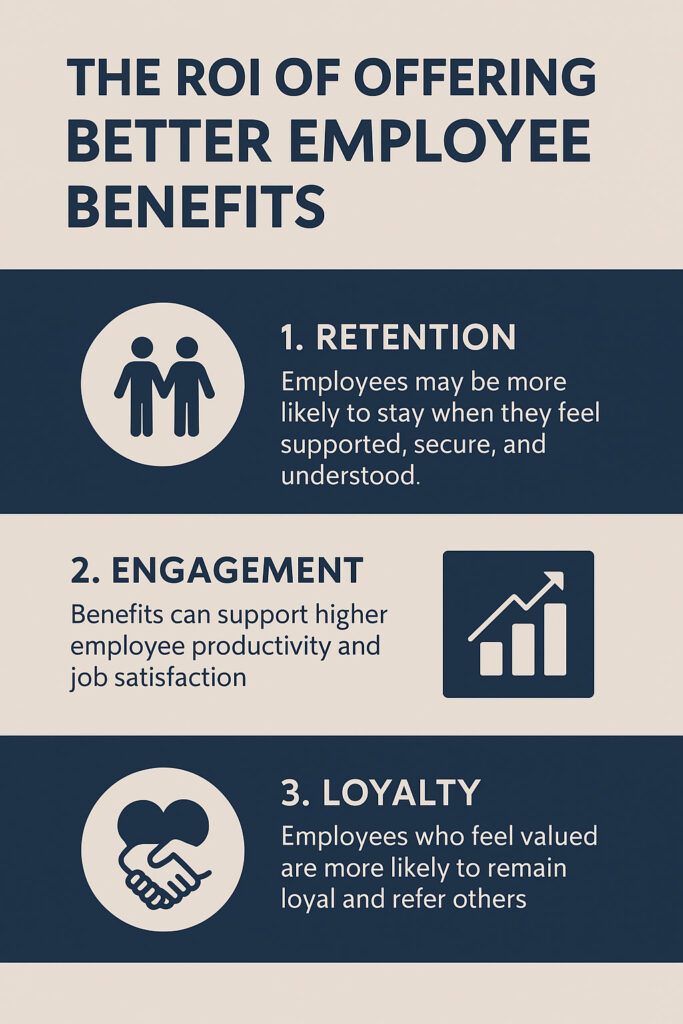 THE ROI OF OFFERING BETTER EMPLOYEE BENEFITS

1. RETENTION

Employees may be more likely to stay when they feel supported, secure, and understood.

2. ENGAGEMENT

Benefits can support higher employee productivity and job satisfaction

3. LOYALTY

Employees who feel valued are more likely to remain loyal and refer others