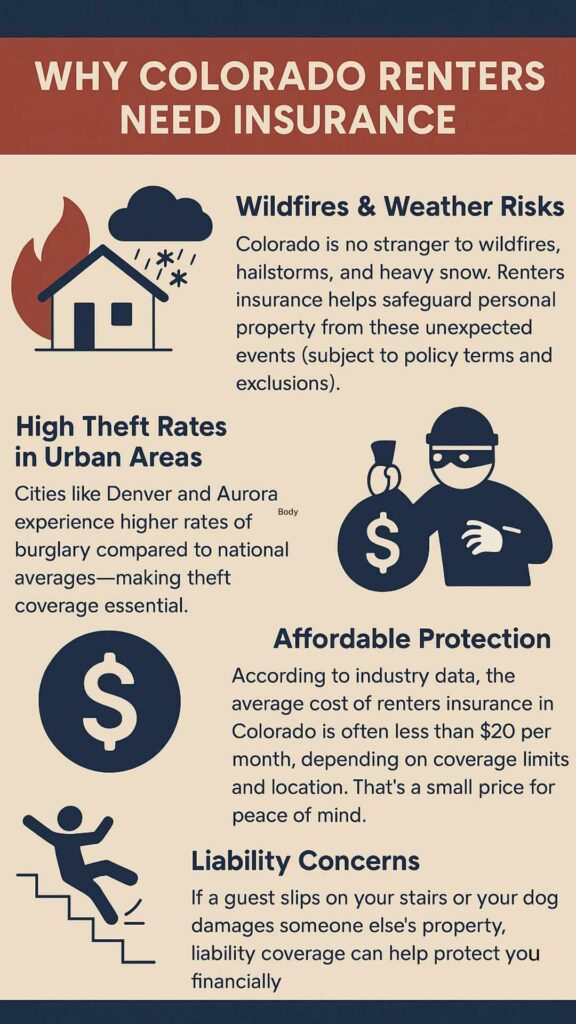 WHY COLORADO RENTERS NEED INSURANCE

Wildfires & Weather Risks

Colorado is no stranger to wildfires, hailstorms, and heavy snow. Renters insurance helps safeguard personal property from these unexpected events (subject to policy terms and exclusions).

High Theft Rates in Urban Areas

Cities like Denver and Aurora experience higher rates of burglary compared to national averages—making theft coverage essential.

Body

$

Affordable Protection

$

According to industry data, the average cost of renters insurance in Colorado is often less than \$20 per month, depending on coverage limits and location. That's a small price for peace of mind.

Liability Concerns

If a guest slips on your stairs or your dog damages someone else's property, liability coverage can help protect you financially