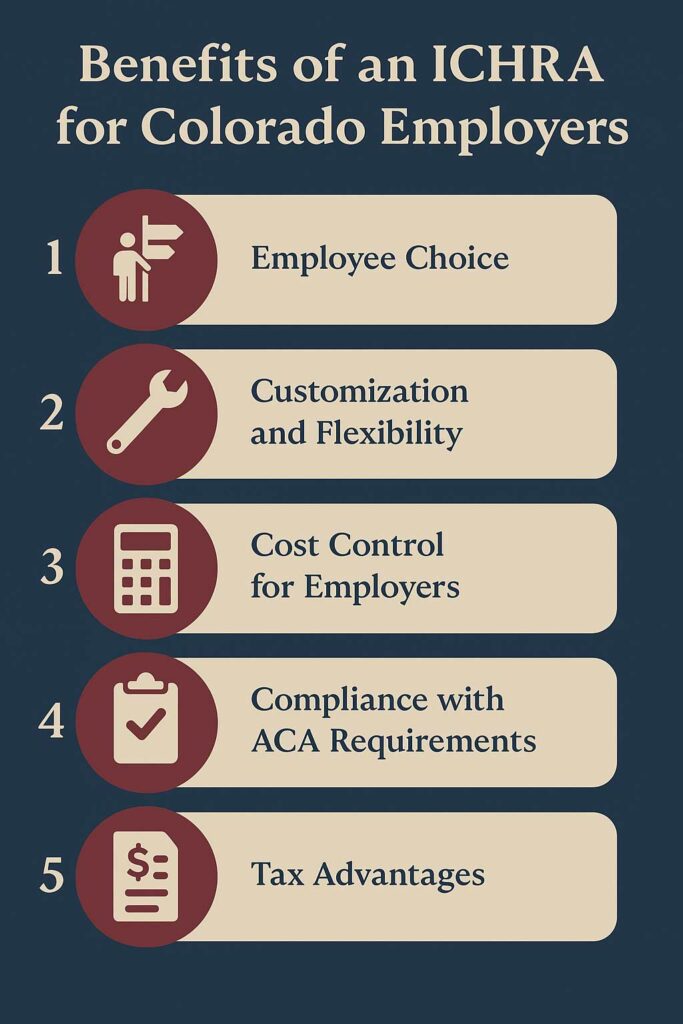 Benefits of an ICHRA for Colorado Employers

1 Employee Choice

2 Customization and Flexibility

3 Cost Control for Employers

4 Compliance with ACA Requirements

5 Tax Advantages